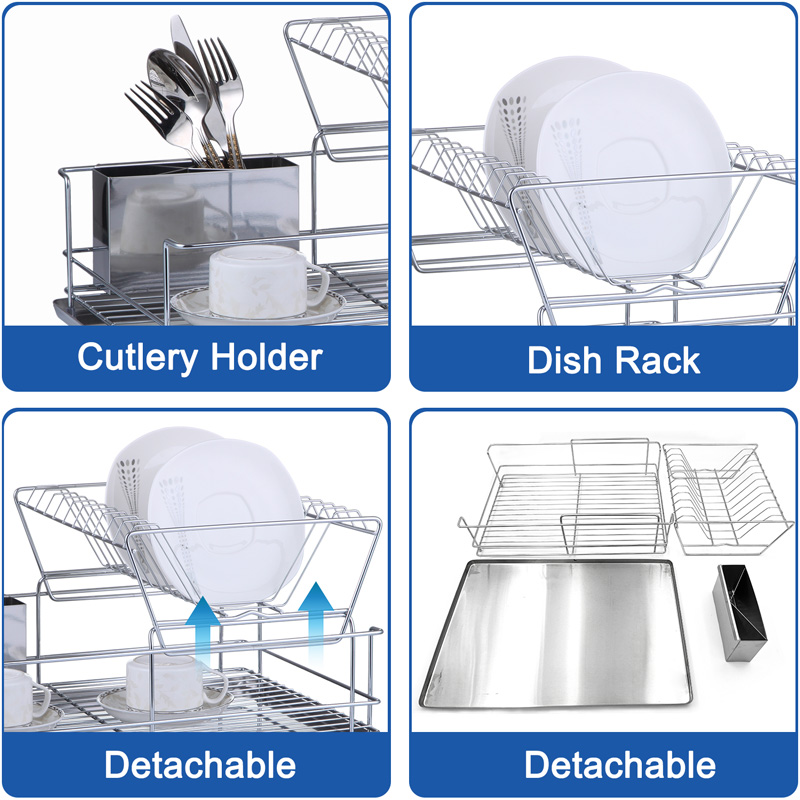 Cutlery Holder

Dish Rack

Detachable

Detachable