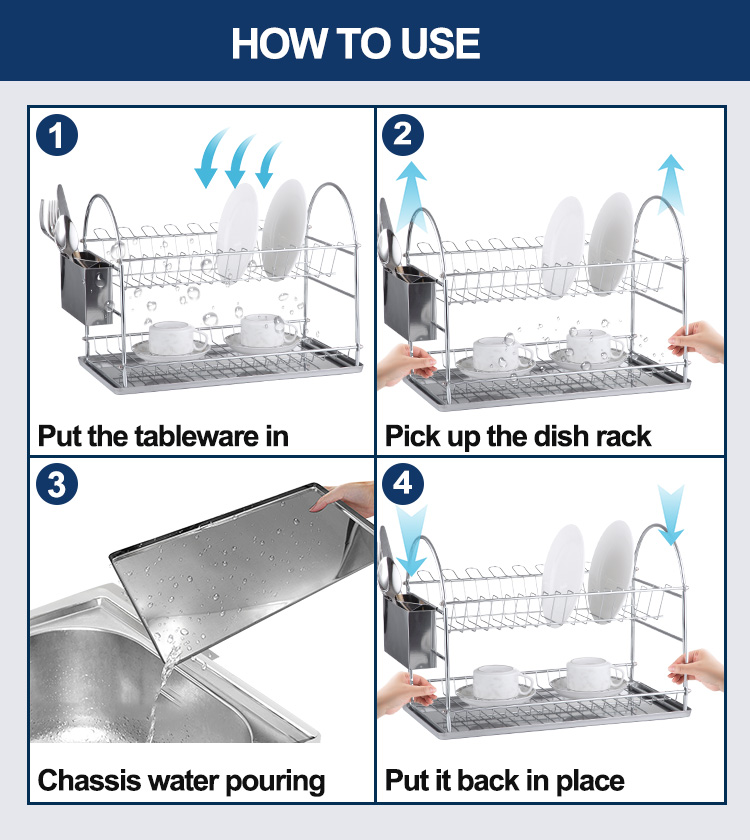 HOW TO USE

1

Put the tableware in

2

Pick up the dish rack

3

Chassis water pouring

4

Put it back in place