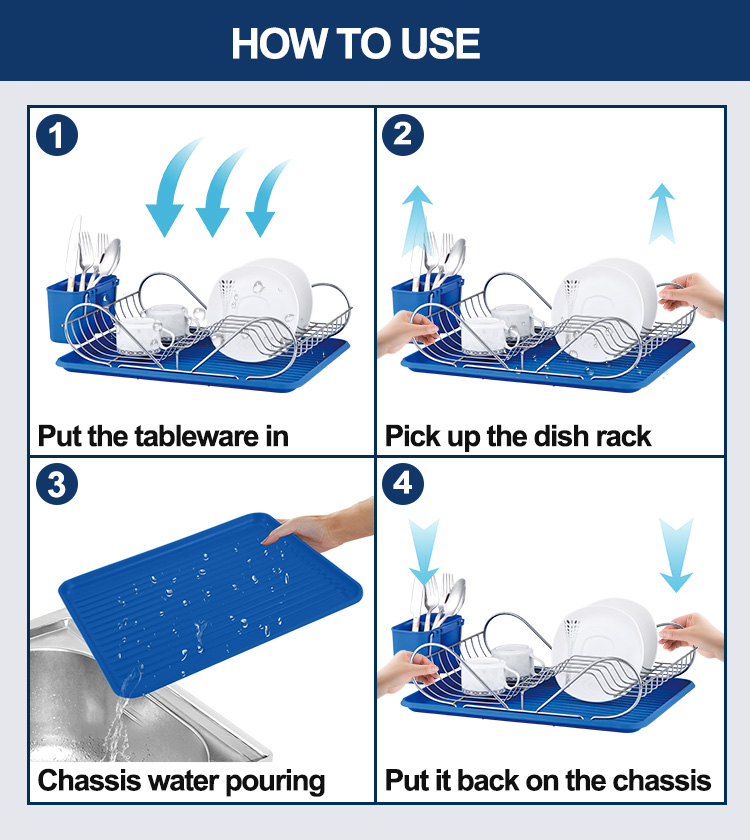 HOW TO USE

1

Put the tableware in

2

Pick up the dish rack

3

Chassis water pouring

4

Put it back on the chassis