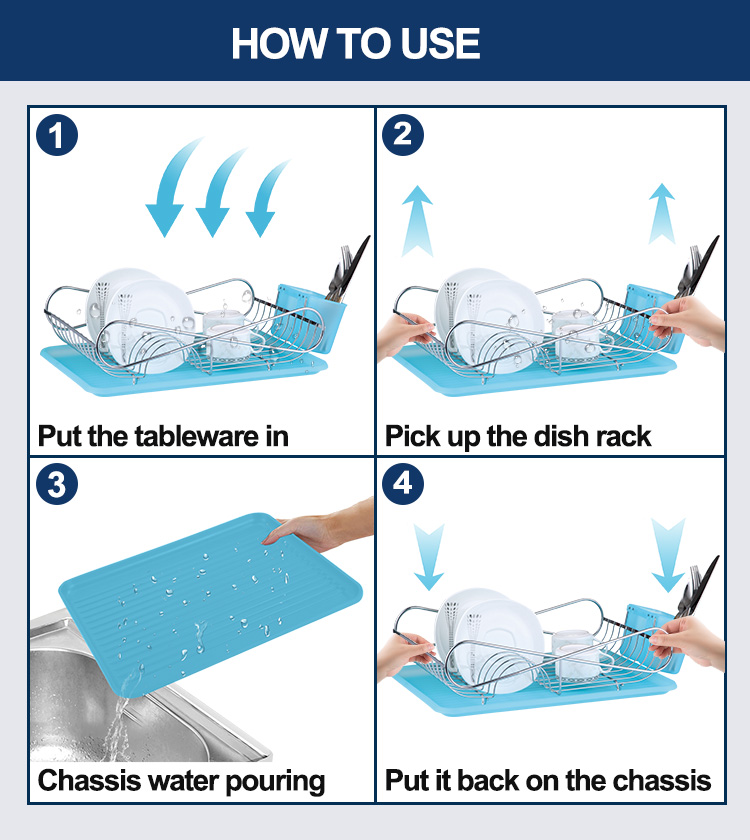 HOW TO USE

1

Put the tableware in

2

Pick up the dish rack

3

Chassis water pouring

4

Put it back on the chassis