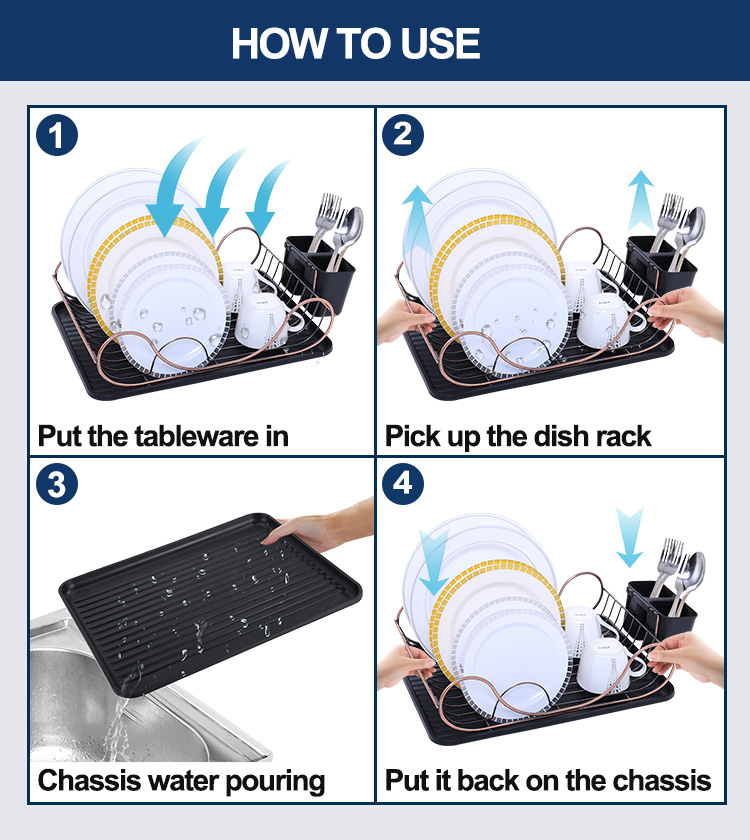 HOW TO USE

1

Put the tableware in

2

Pick up the dish rack

3

Chassis water pouring

4

Put it back on the chassis