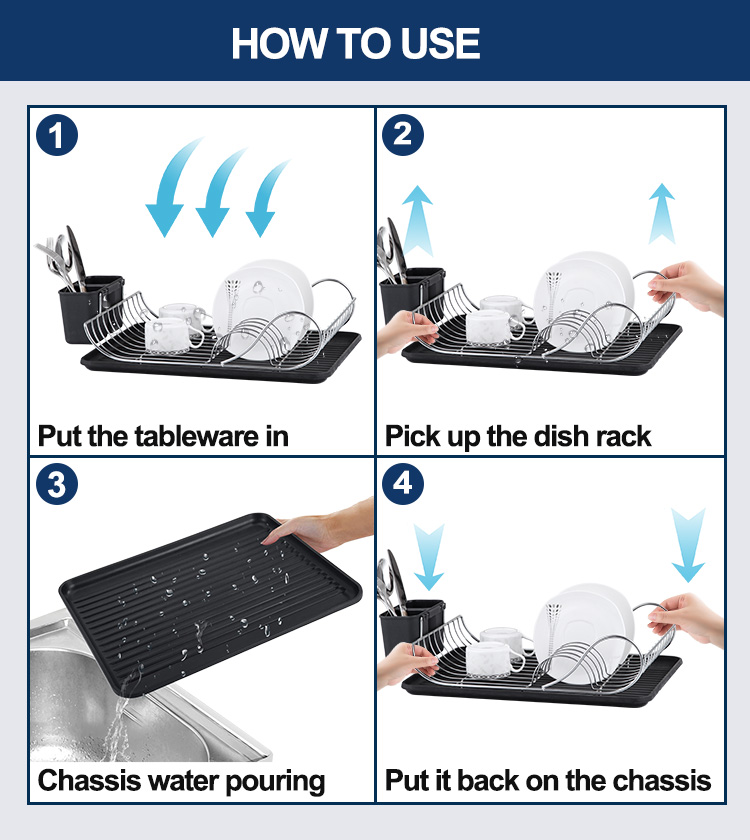 HOW TO USE

1

Put the tableware in

2

Pick up the dish rack

3

Chassis water pouring

4

Put it back on the chassis