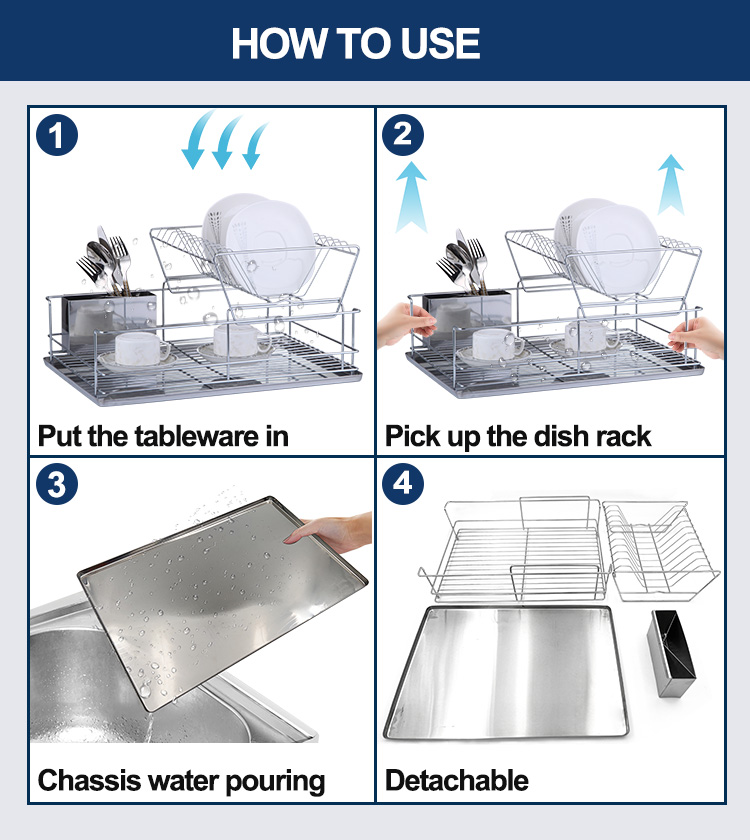 HOW TO USE

1

Put the tableware in

2

Pick up the dish rack

3

Chassis water pouring

4

Detachable