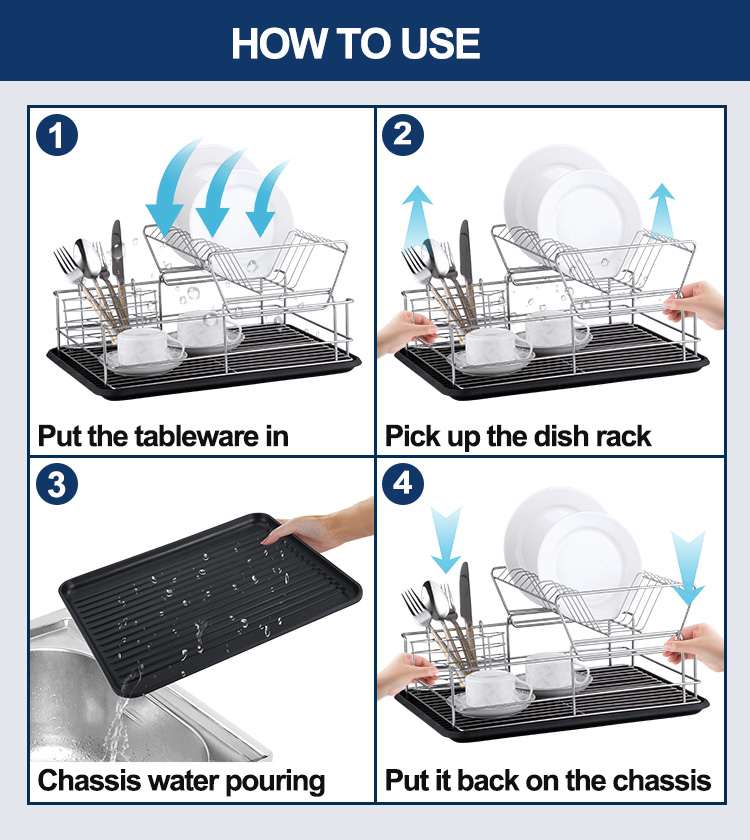 HOW TO USE

1

Put the tableware in

2

Pick up the dish rack

3

Chassis water pouring

4

Put it back on the chassis