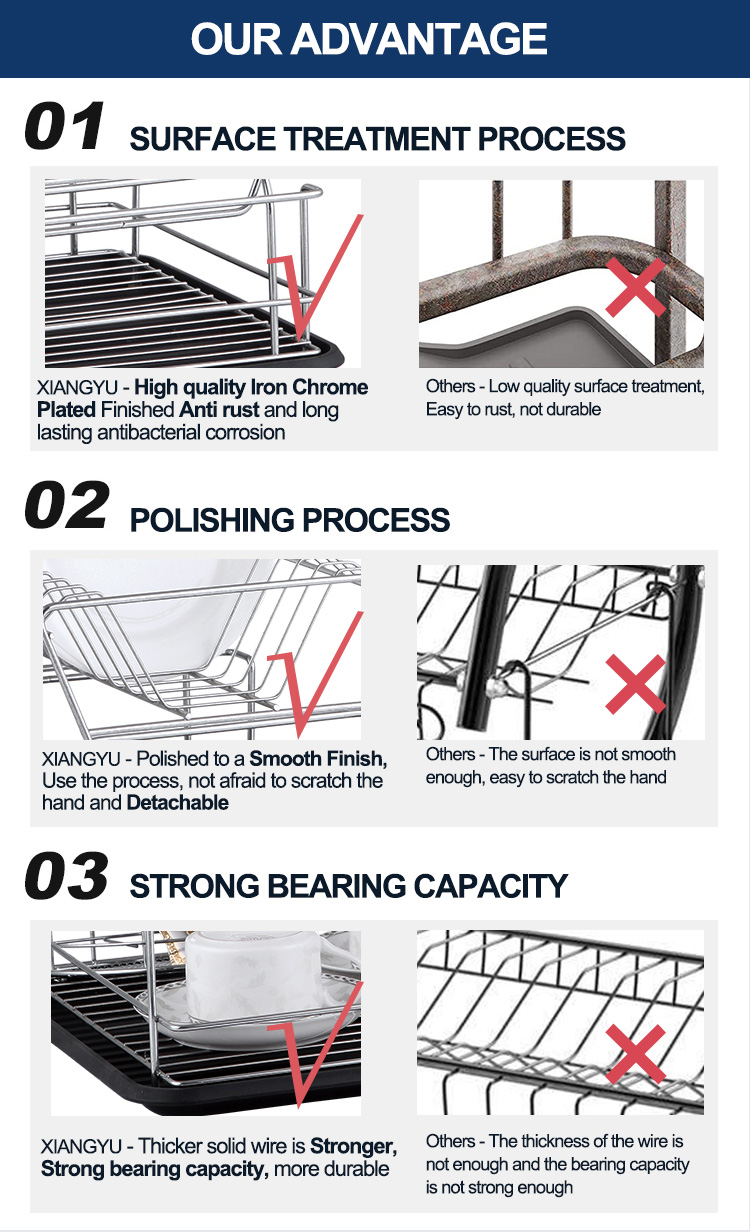 OUR ADVANTAGE

01 SURFACE TREATMENT PROCESS

XIANGYU - High quality Iron Chrome Plated Finished Anti rust and long lasting antibacterial corrosion

Others - Low quality surface treatment, Easy to rust, not durable

02 POLISHING PROCESS

XIANGYU - Polished to a Smooth Finish, Use the process, not afraid to scratch the hand and Detachable

Others - The surface is not smooth enough, easy to scratch the hand

03 STRONG BEARING CAPACITY

XIANGYU - Thicker solid wire is Stronger, Strong bearing capacity, more durable

Others - The thickness of the wire is not enough and the bearing capacity is not strong enough