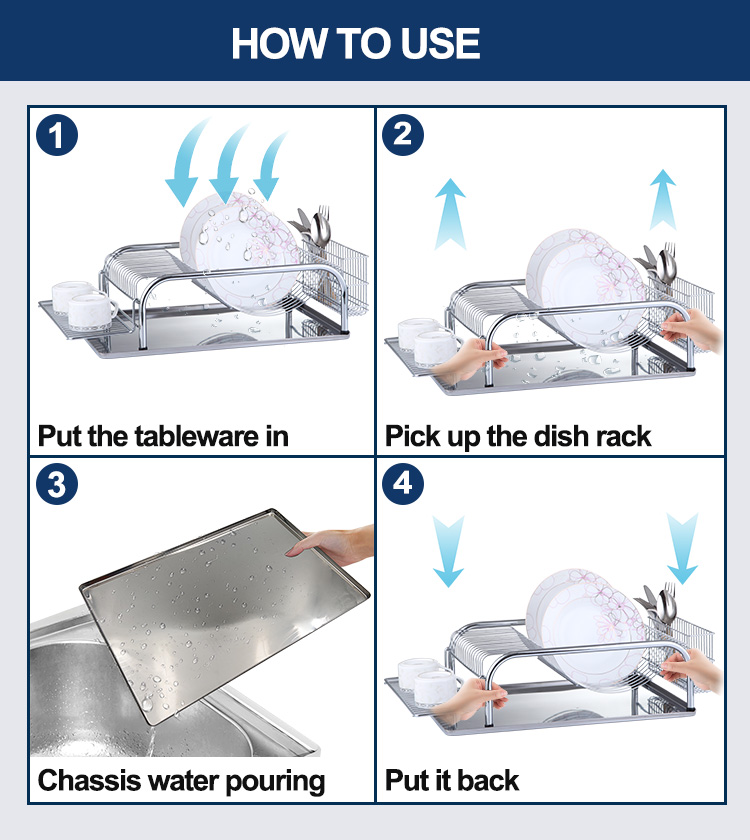 HOW TO USE

1

Put the tableware in

2

Pick up the dish rack

3

Chassis water pouring

4

Put it back