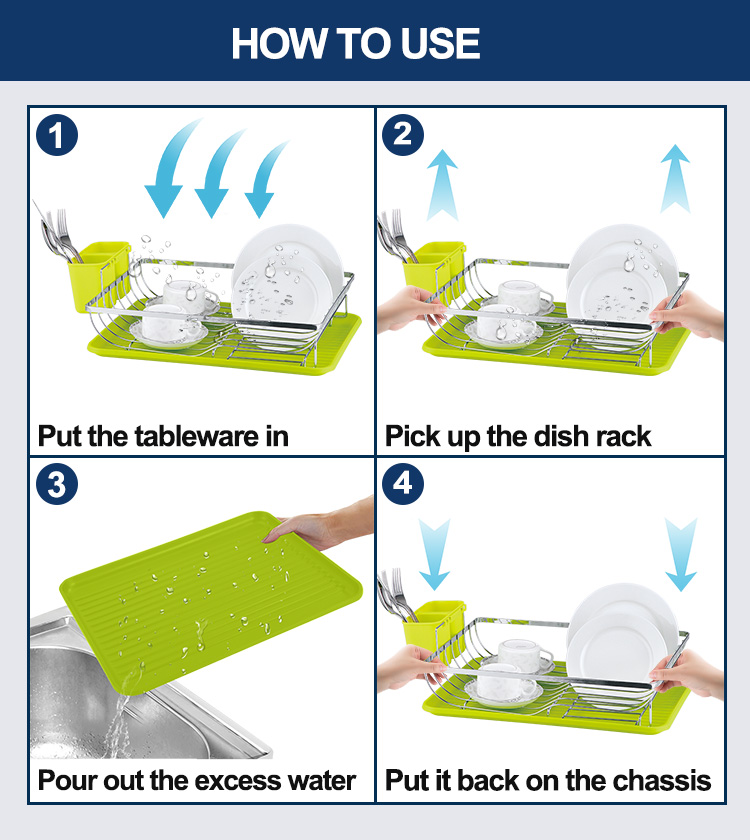 HOW TO USE

1
Put the tableware in

2
Pick up the dish rack

3
Pour out the excess water

4
Put it back on the chassis