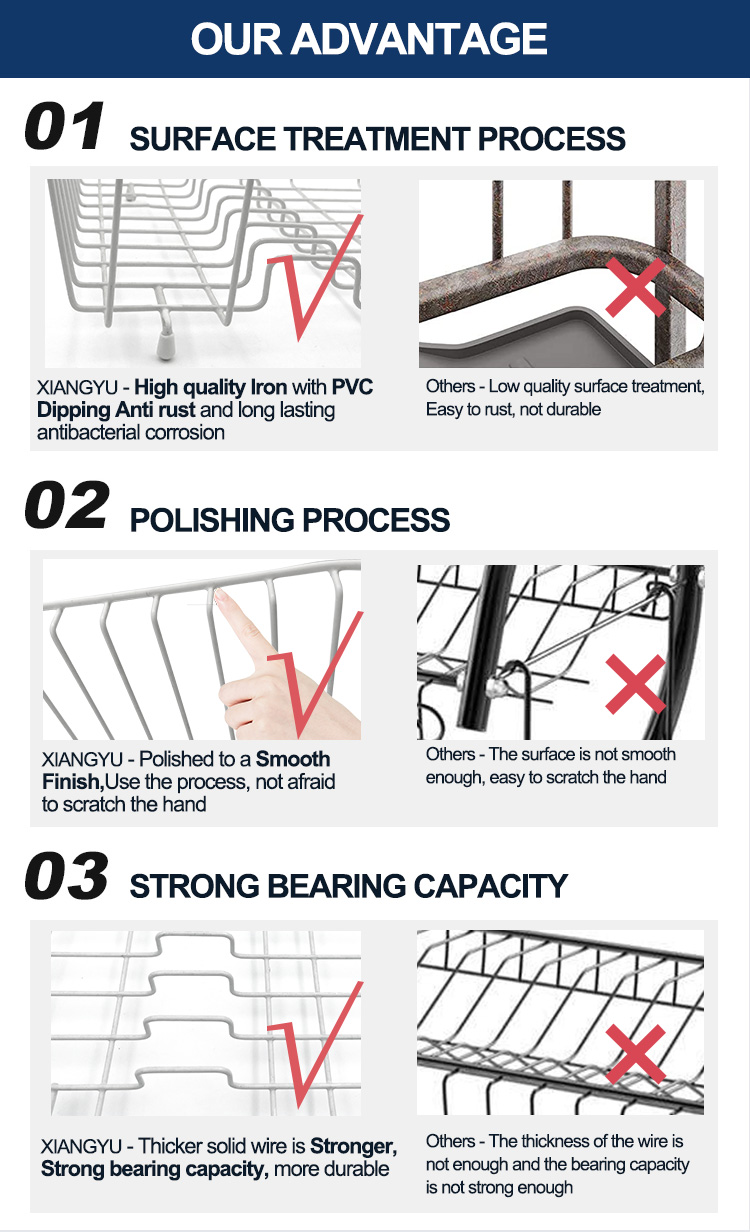 OUR ADVANTAGE

01 SURFACE TREATMENT PROCESS

XIANGYU - High quality Iron with PVC Dipping Anti rust and long lasting antibacterial corrosion

Others - Low quality surface treatment, Easy to rust, not durable

02 POLISHING PROCESS

XIANGYU - Polished to a Smooth Finish,Use the process, not afraid to scratch the hand

Others - The surface is not smooth enough, easy to scratch the hand

03 STRONG BEARING CAPACITY

XIANGYU - Thicker solid wire is Stronger, Strong bearing capacity, more durable

Others - The thickness of the wire is not enough and the bearing capacity is not strong enough